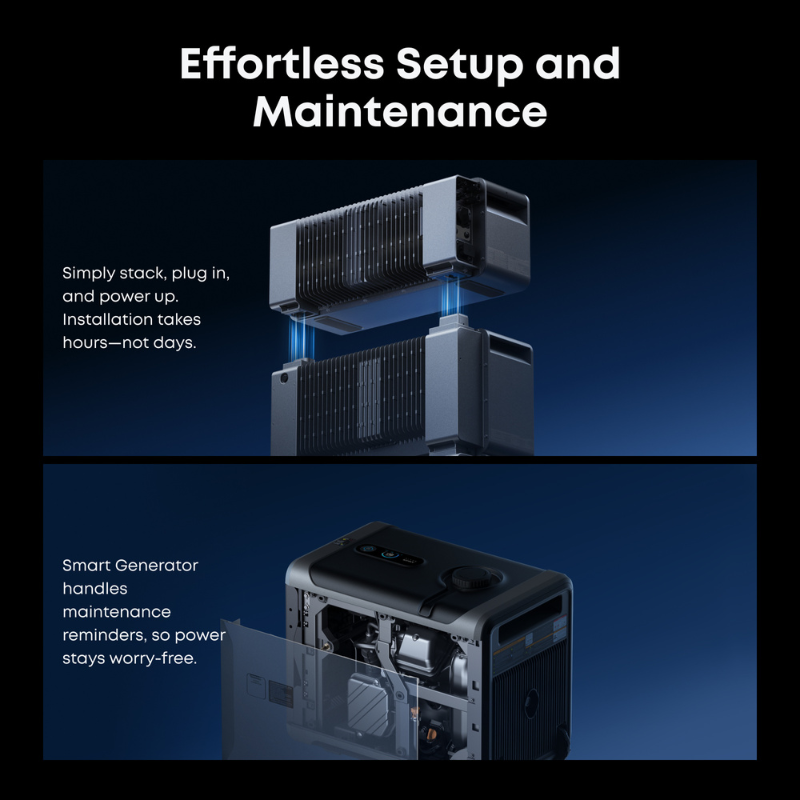 Effortless Setup and Maintenance

Simply stack, plug in, and power up. Installation takes hours—not days.

Smart Generator handles maintenance reminders, so power stays worry-free.