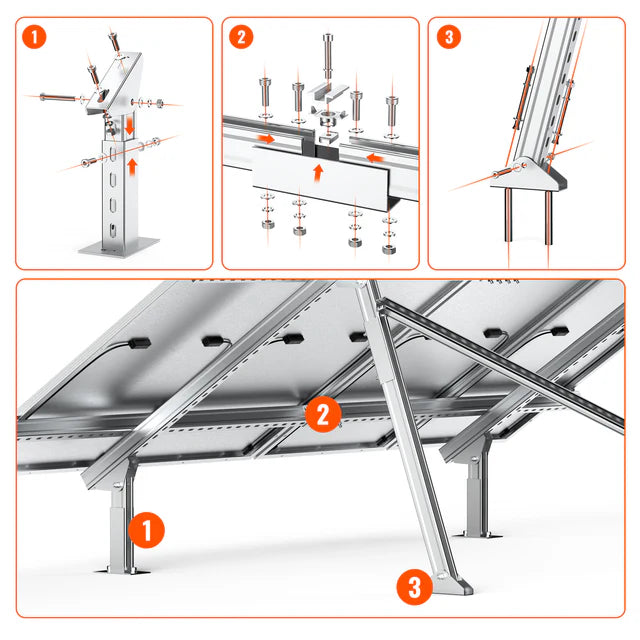 1
2
3
2
1
3